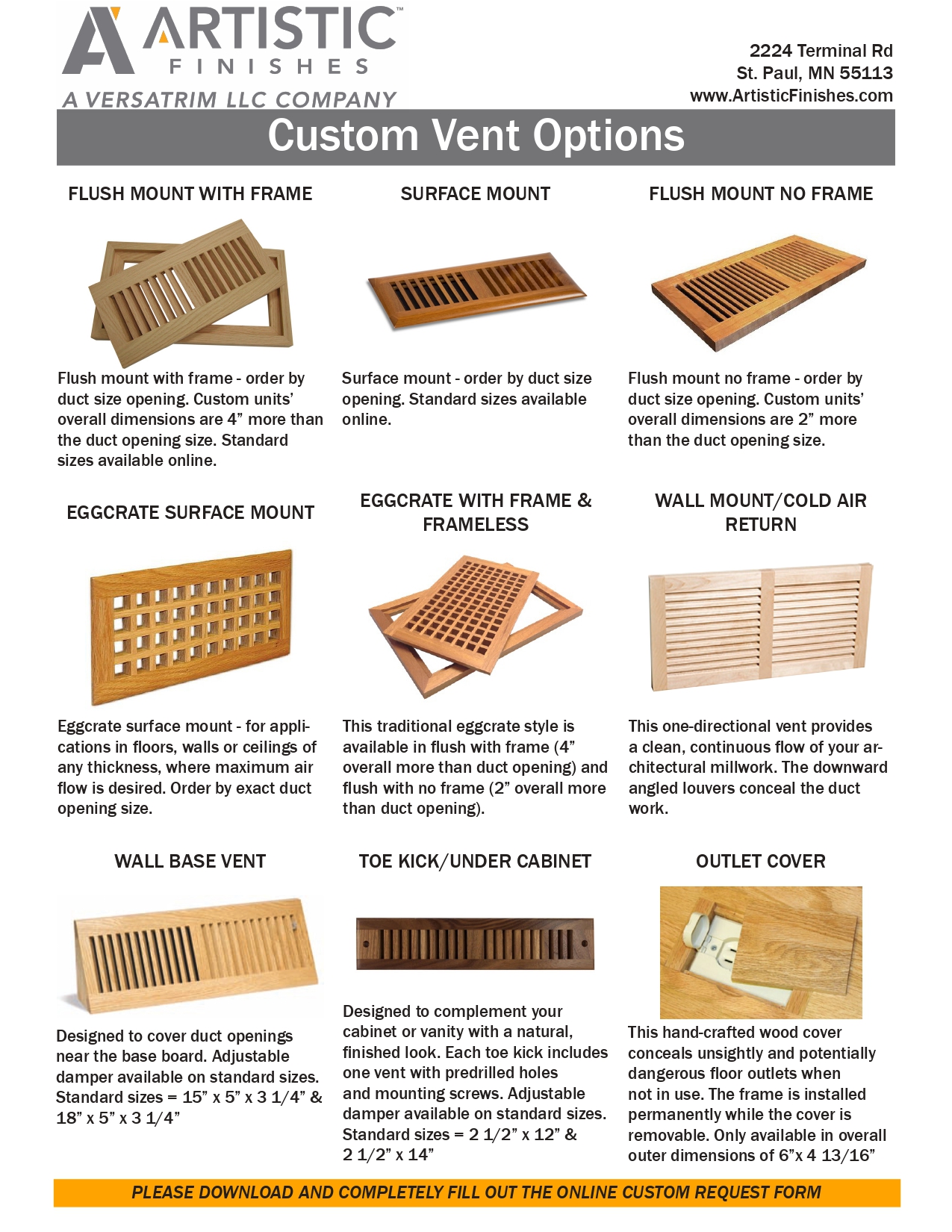 ARTISTIC™
FINISHES
A VERSATRIM LLC COMPANY

2224 Terminal Rd
St. Paul, MN 55113
www.ArtisticFinishes.com

Custom Vent Options

FLUSH MOUNT WITH FRAME

Flush mount with frame - order by duct size opening. Custom units' overall dimensions are 4" more than the duct opening size. Standard sizes available online.

SURFACE MOUNT

Surface mount - order by duct size opening. Standard sizes available online.

FLUSH MOUNT NO FRAME

Flush mount no frame - order by duct size opening. Custom units' overall dimensions are 2" more than the duct opening size.

EGGCRATE SURFACE MOUNT

Eggcrate surface mount - for applications in floors, walls or ceilings of any thickness, where maximum air flow is desired. Order by exact duct opening size.

EGGCRATE WITH FRAME & FRAMELESS

This traditional eggcrate style is available in flush with frame (4" overall more than duct opening) and flush with no frame (2" overall more than duct opening).

WALL MOUNT/COLD AIR RETURN

This one-directional vent provides a clean, continuous flow of your architectural millwork. The downward angled louvers conceal the duct work.

WALL BASE VENT

Designed to cover duct openings near the base board. Adjustable damper available on standard sizes. Standard sizes = 15" x 5" x 3 1/4" & 18" x 5" x 3 1/4"

TOE KICK/UNDER CABINET

Designed to complement your cabinet or vanity with a natural, finished look. Each toe kick includes one vent with predrilled holes and mounting screws. Adjustable damper available on standard sizes. Standard sizes = 2 1/2" x 12" & 2 1/2" x 14"

OUTLET COVER

This hand-crafted wood cover conceals unsightly and potentially dangerous floor outlets when not in use. The frame is installed permanently while the cover is removable. Only available in overall outer dimensions of 6"x 4 13/16"

PLEASE DOWNLOAD AND COMPLETELY FILL OUT THE ONLINE CUSTOM REQUEST FORM